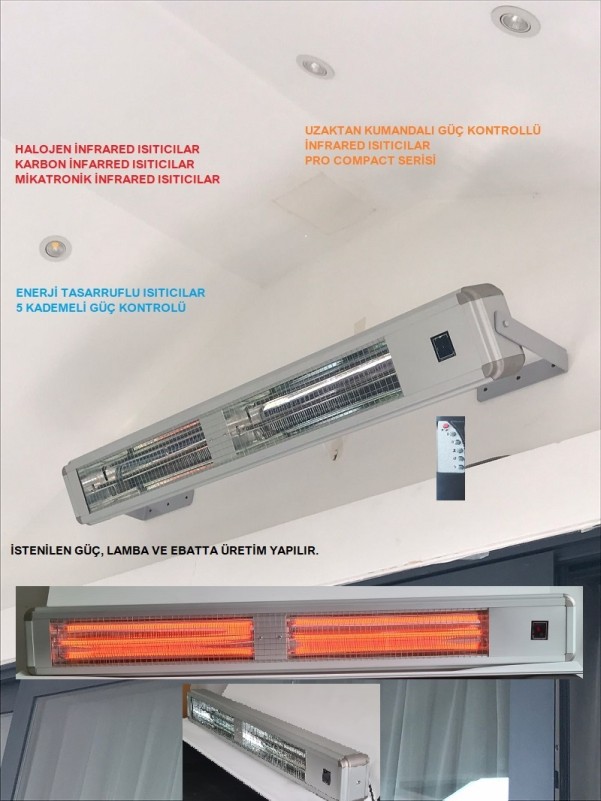 HALOJEN İNFRARED ISITICILAR
KARBON İNFARRED ISITICILAR
MİKATRONİK İNFRARED ISITICILAR

UZAKTAN KUMANDALI GÜÇ KONTROLLÜ
İNFRARED ISITICILAR
PRO COMPACT SERİSİ

ENERJİ TASARRUFLU ISITICILAR
5 KADEMELİ GÜÇ KONTROLÜ

İSTENİLEN GÜÇ, LAMBA VE EBATTA ÜRETİM YAPILIR.